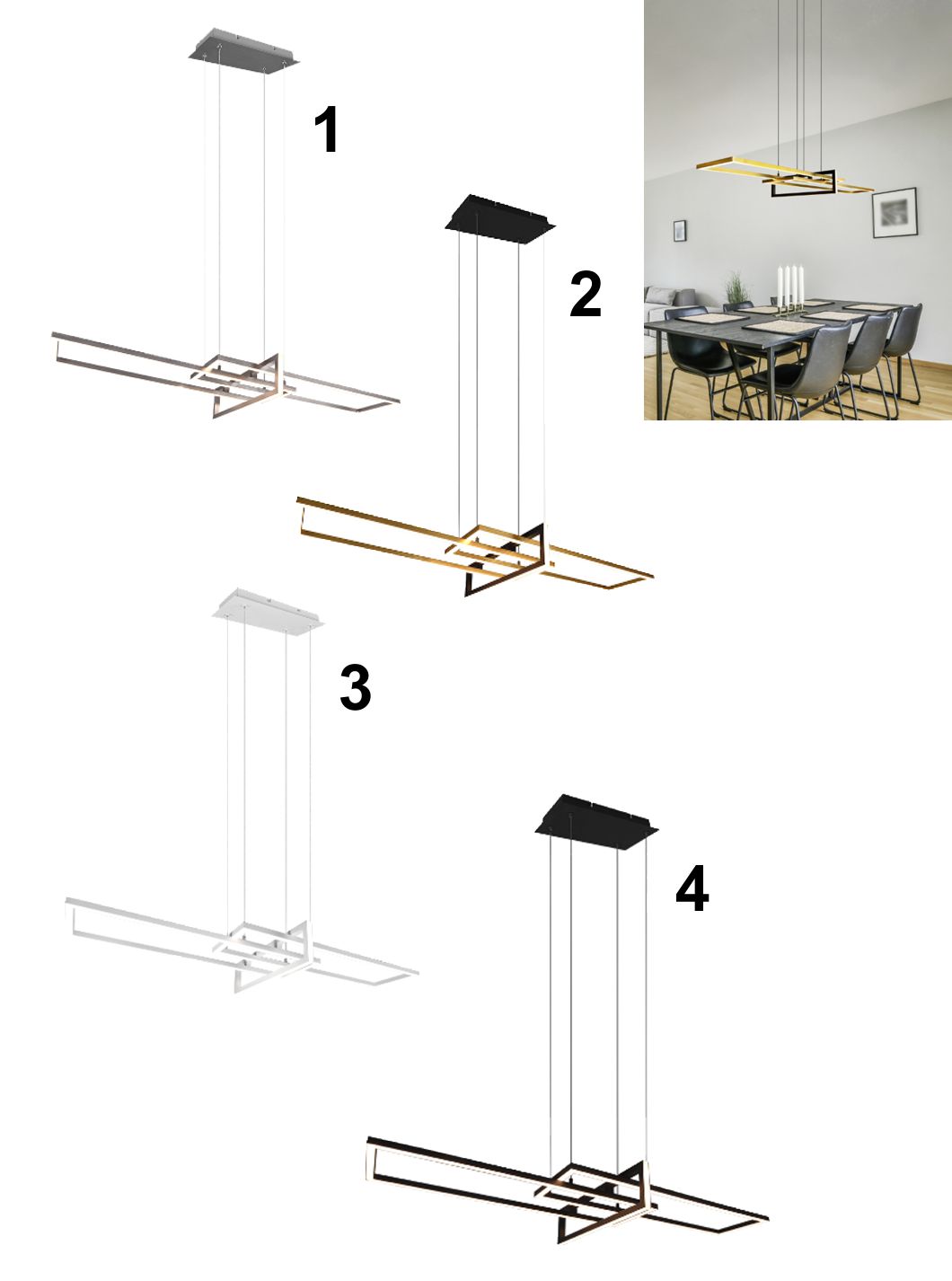 1

2

3

4