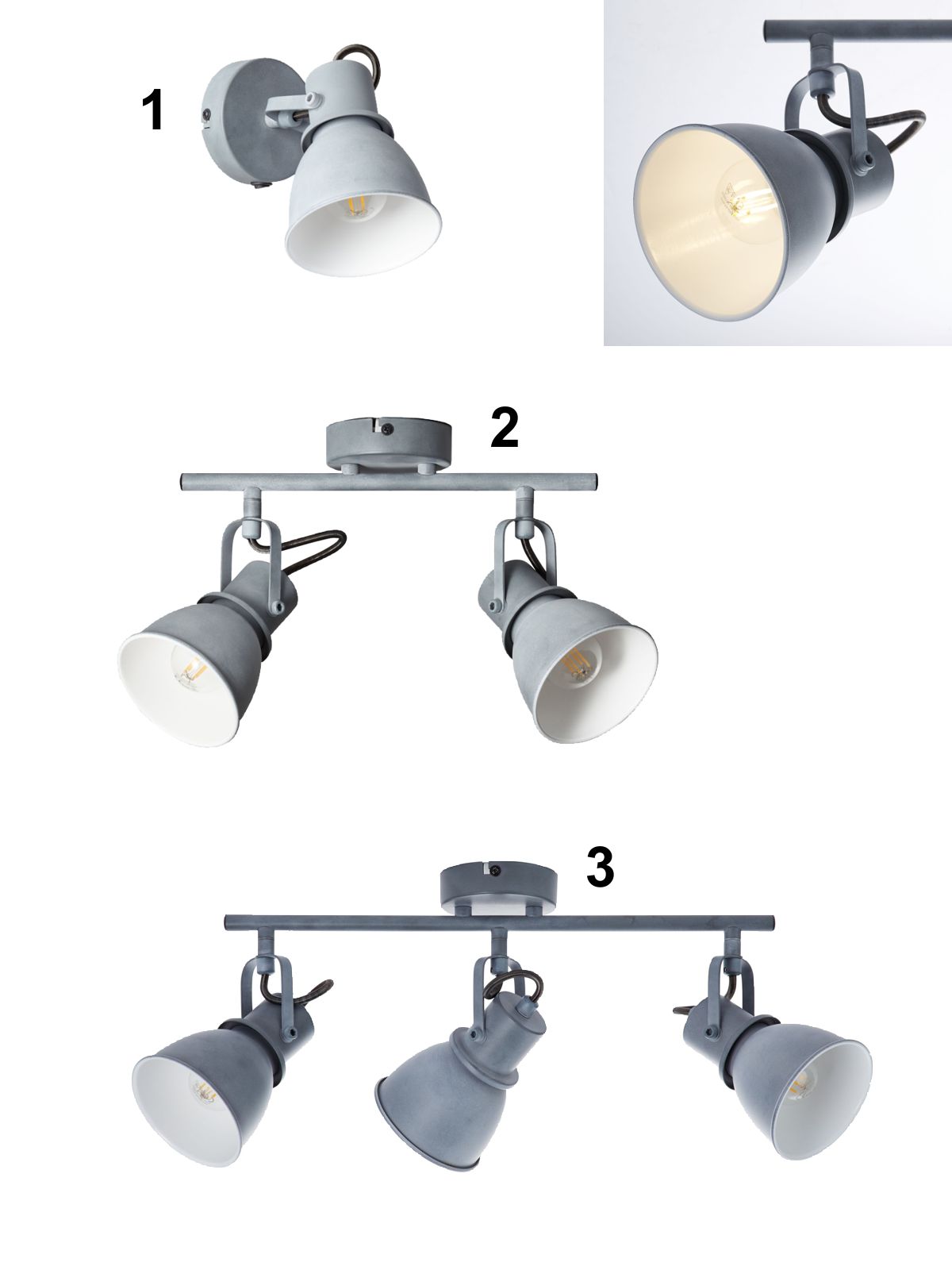 1

2

3