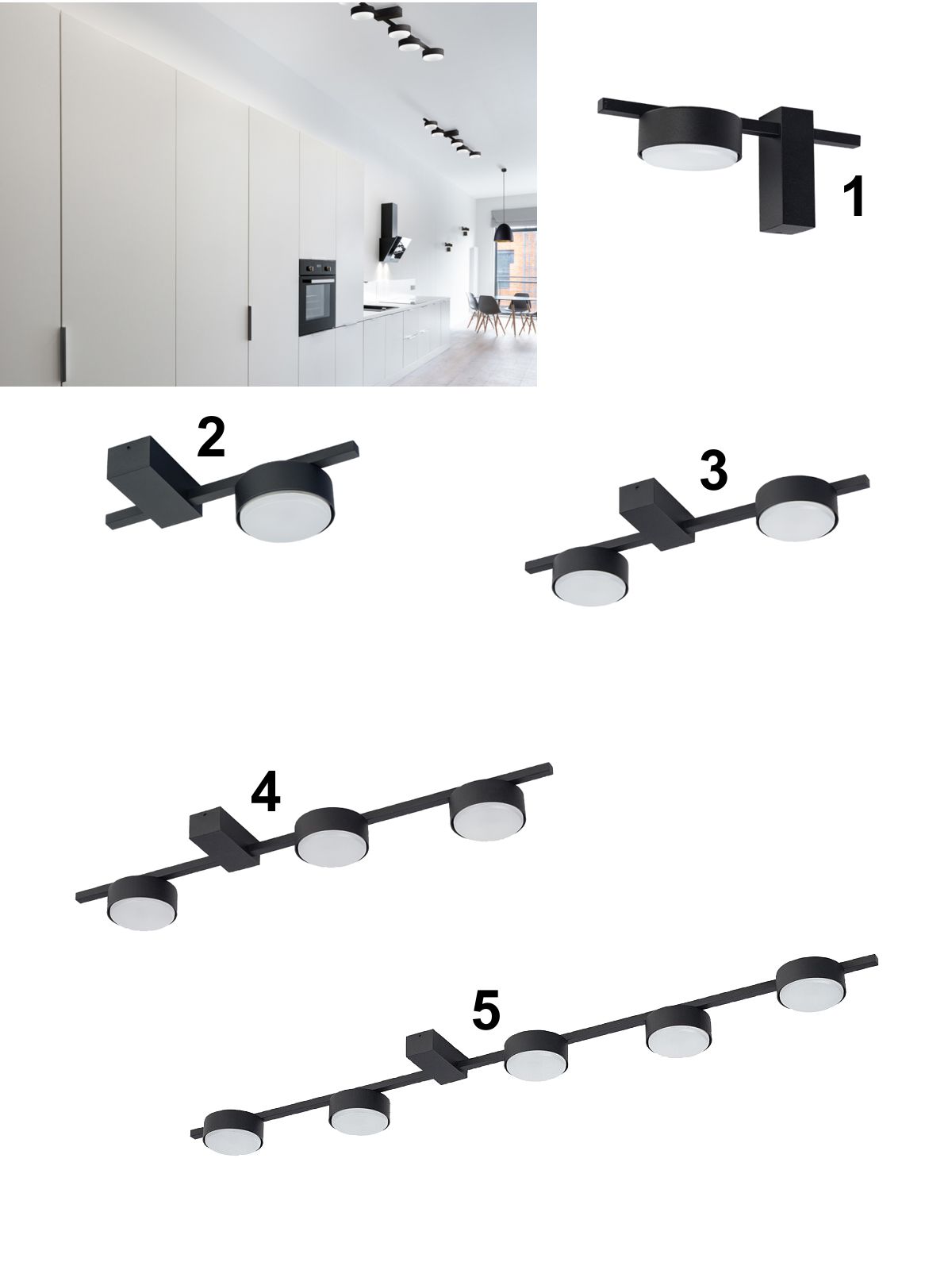 1

2

3

4

5