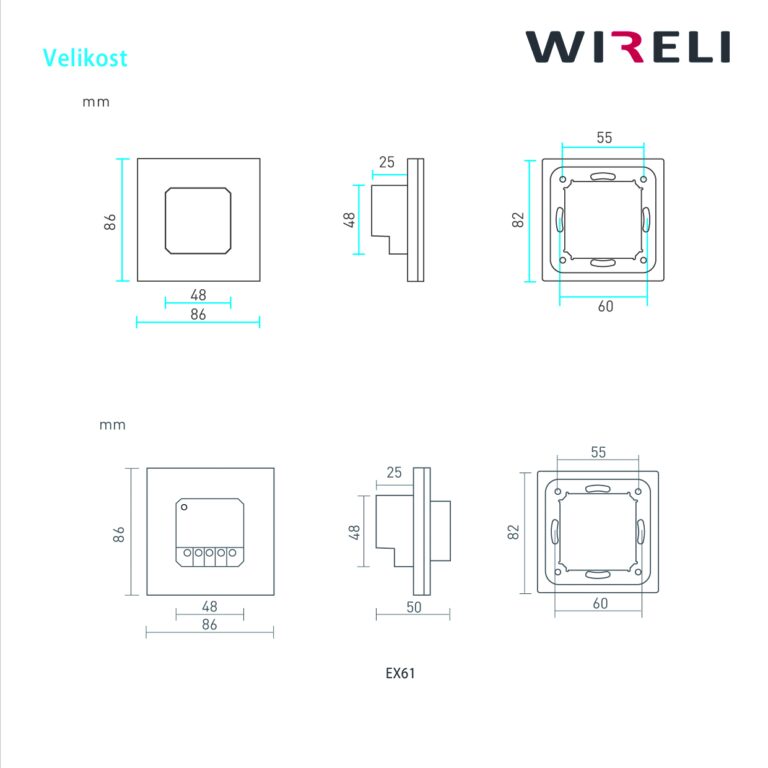 Velikost

WIRELI

mm

86

48

86

25

48

55

82

60

mm

86

48

86

25

48

50

55

82

60

EX61