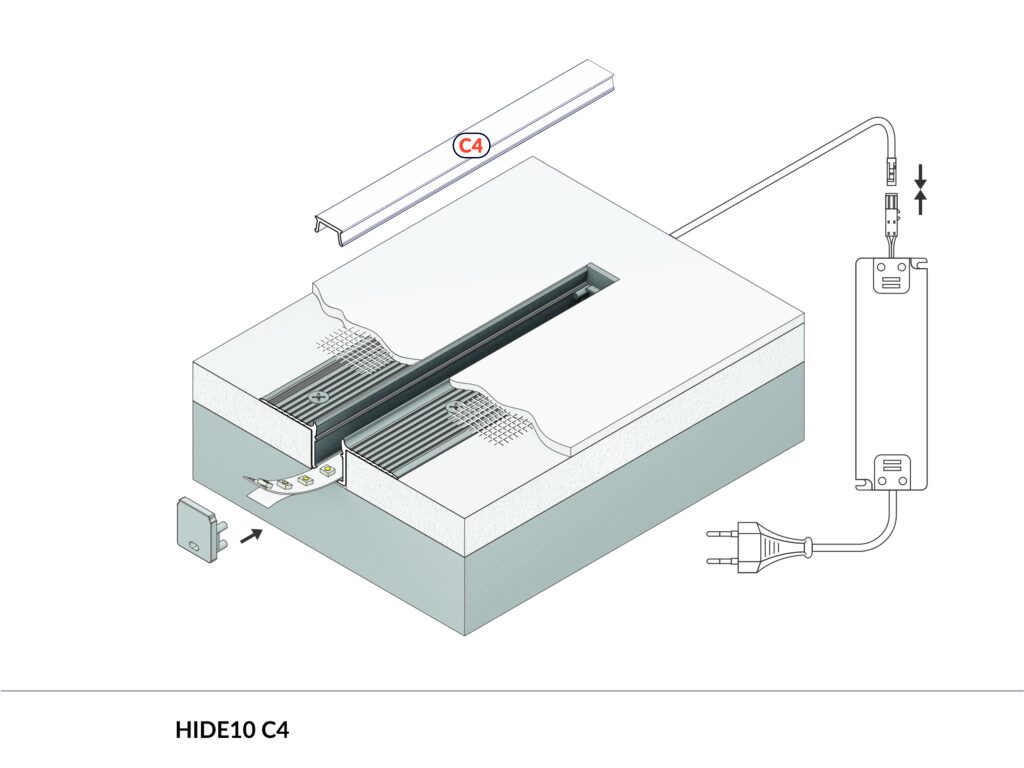 C4

HIDE10 C4